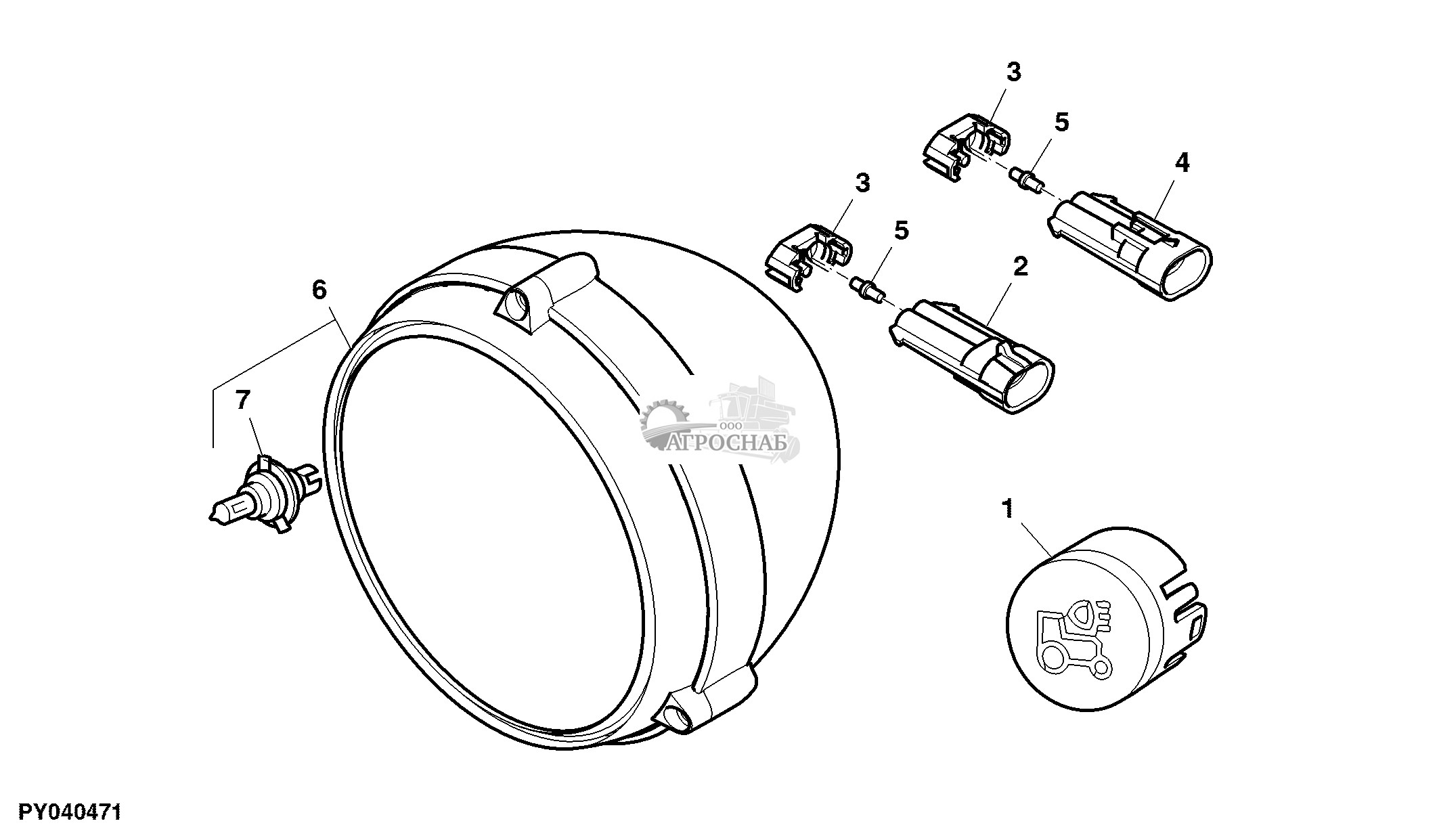 3
5
4
3
5
2
6
7
ООО
АГРОСНАБ
1
PY040471